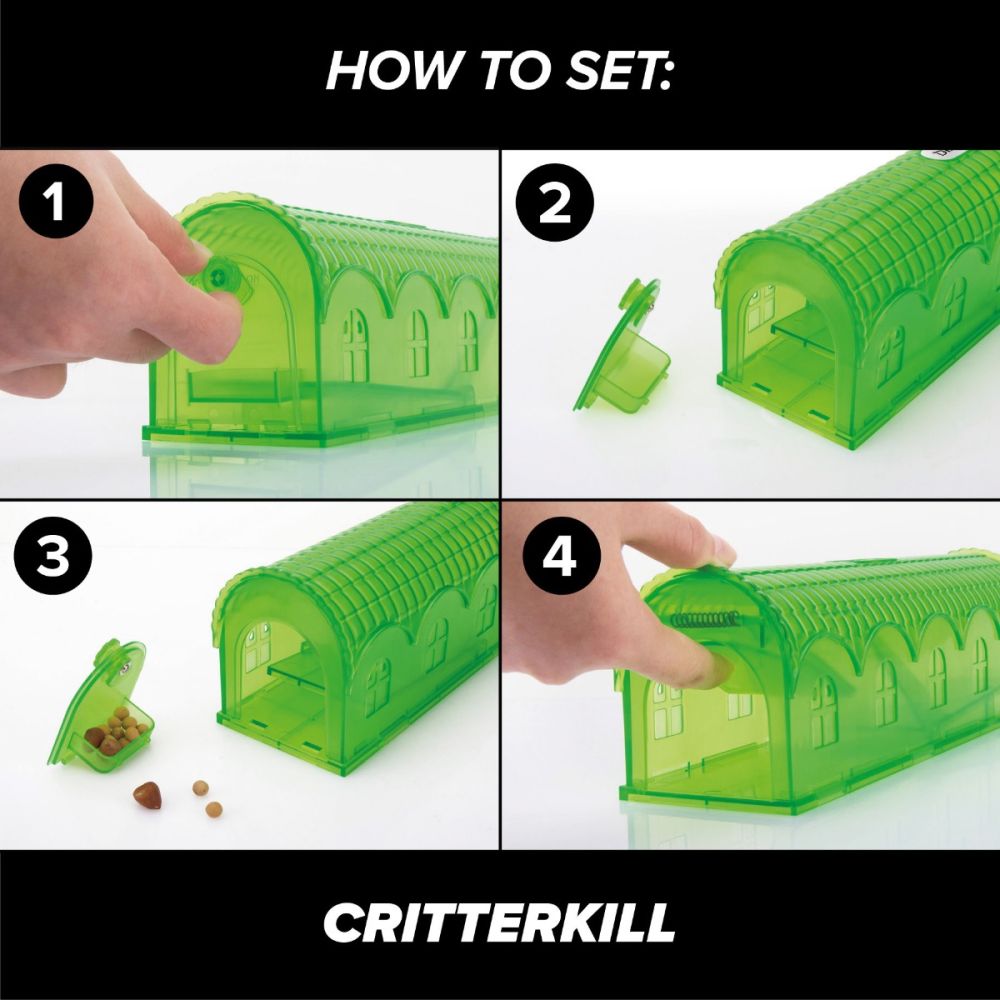 HOW TO SET:

1

2

3

4

CRITTERKILL