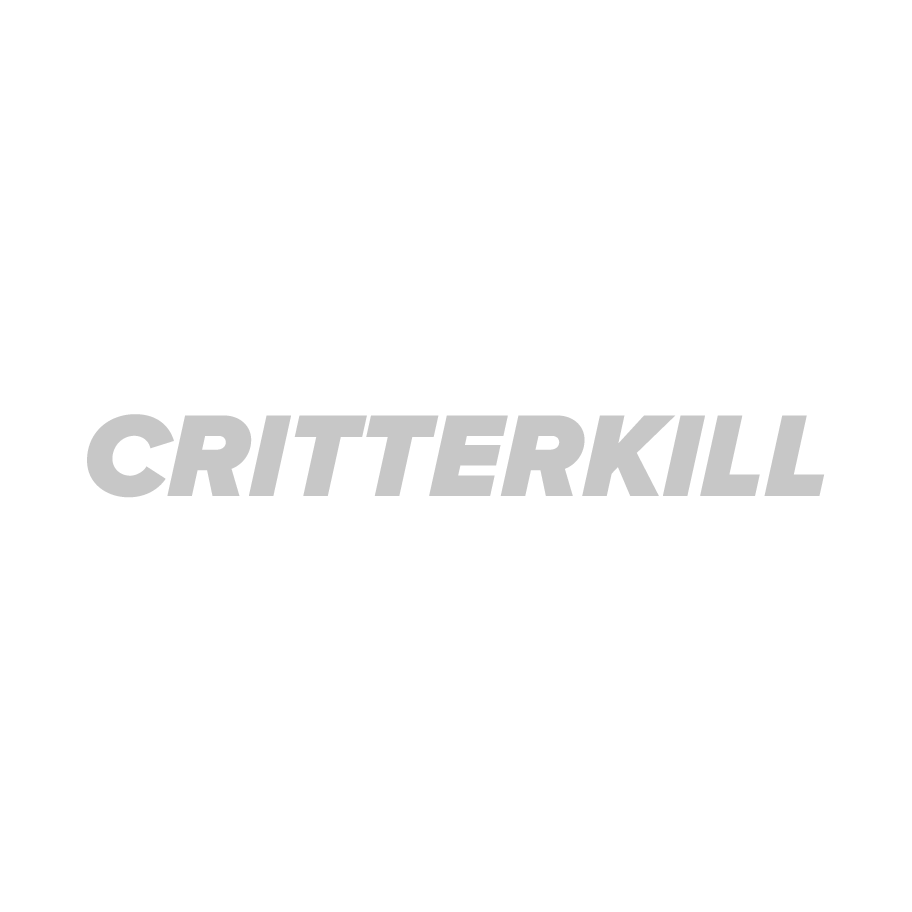 CRITTERKILL